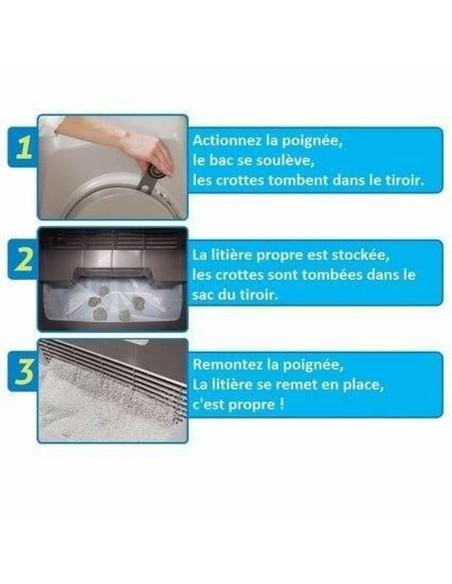 1

Actionnez la poignée,
le bac se soulève,
les crottes tombent dans le tiroir.

2

La litière propre est stockée,
les crottes sont tombées dans le sac du tiroir.

3

Remontez la poignée,
La litière se remet en place,
c'est propre !