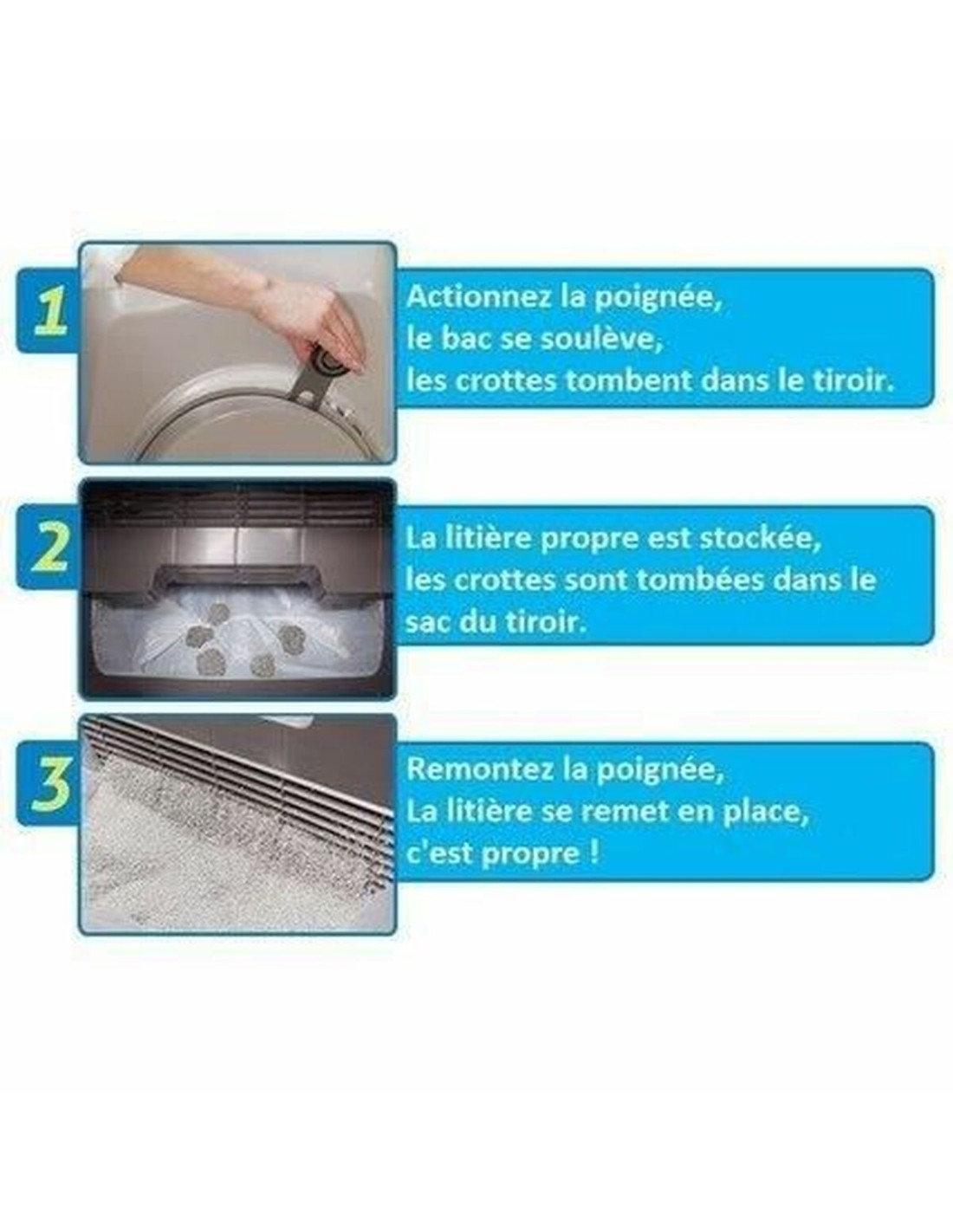 1

Actionnez la poignée,
le bac se soulève,
les crottes tombent dans le tiroir.

2

La litière propre est stockée,
les crottes sont tombées dans le sac du tiroir.

3

Remontez la poignée,
La litière se remet en place,
c'est propre !