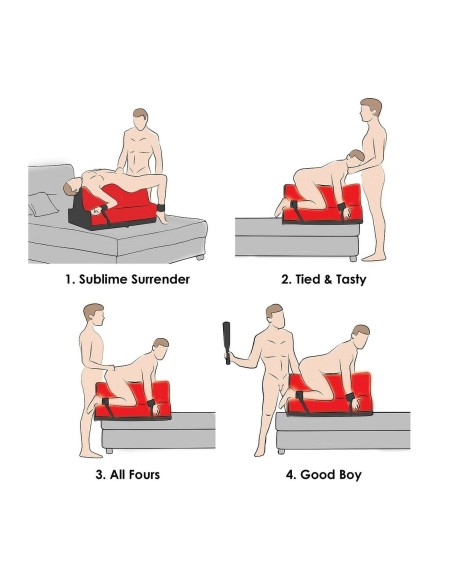 1. Sublime Surrender

2. Tied & Tasty

3. All Fours

4. Good Boy